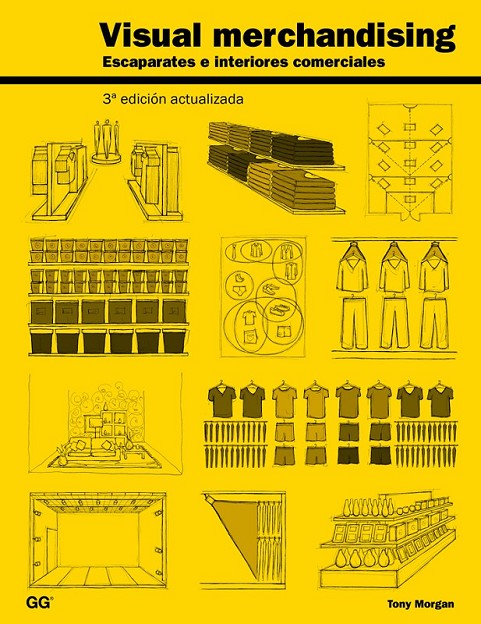 Visual merchandising
Escaparates e interiores comerciales

3ª edición actualizada

GG®

Tony Morgan